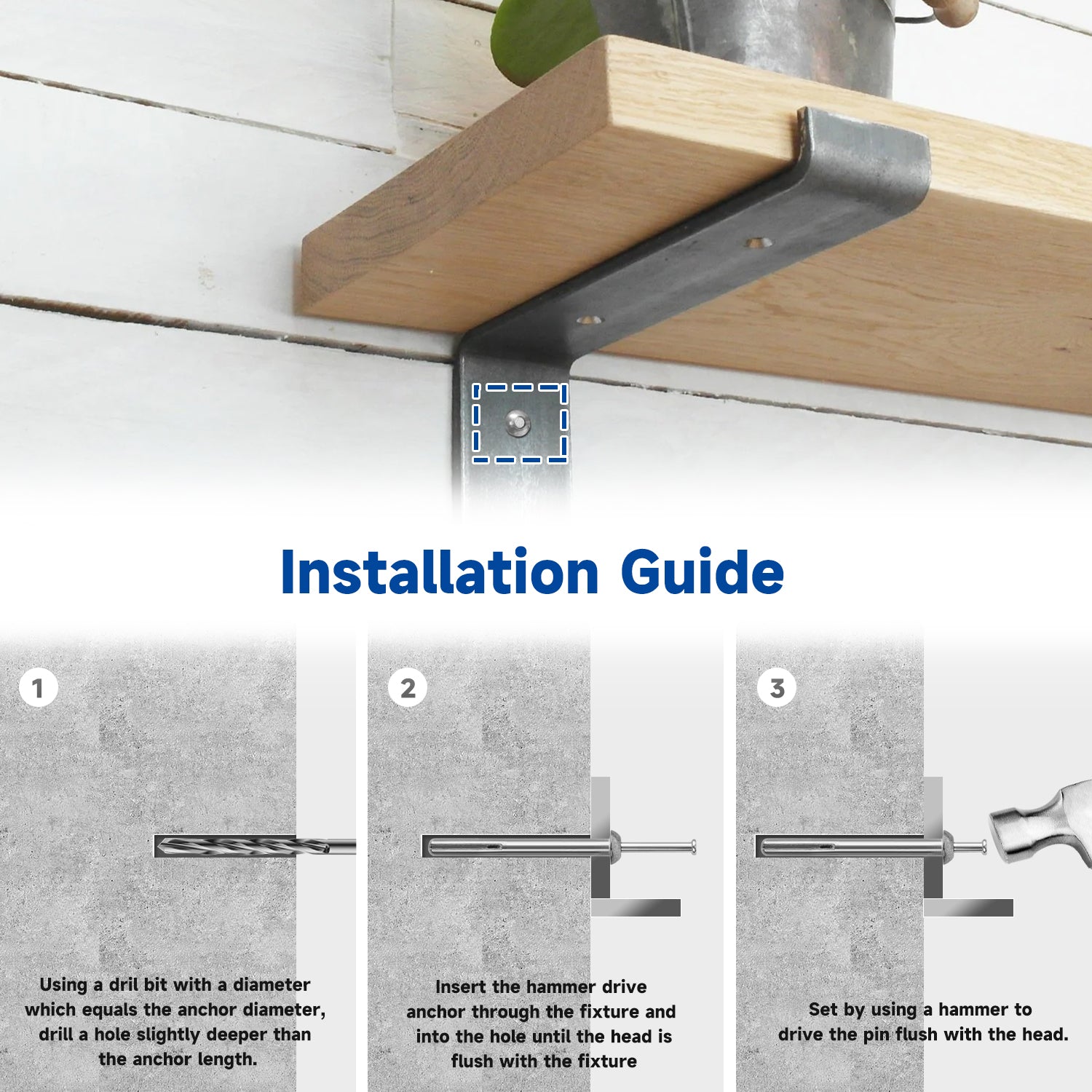 Installation Guide

1

Using a dril bit with a diameter which equals the anchor diameter, drill a hole slightly deeper than the anchor length.

2

Insert the hammer drive anchor through the fixture and into the hole until the head is flush with the fixture

3

Set by using a hammer to drive the pin flush with the head.