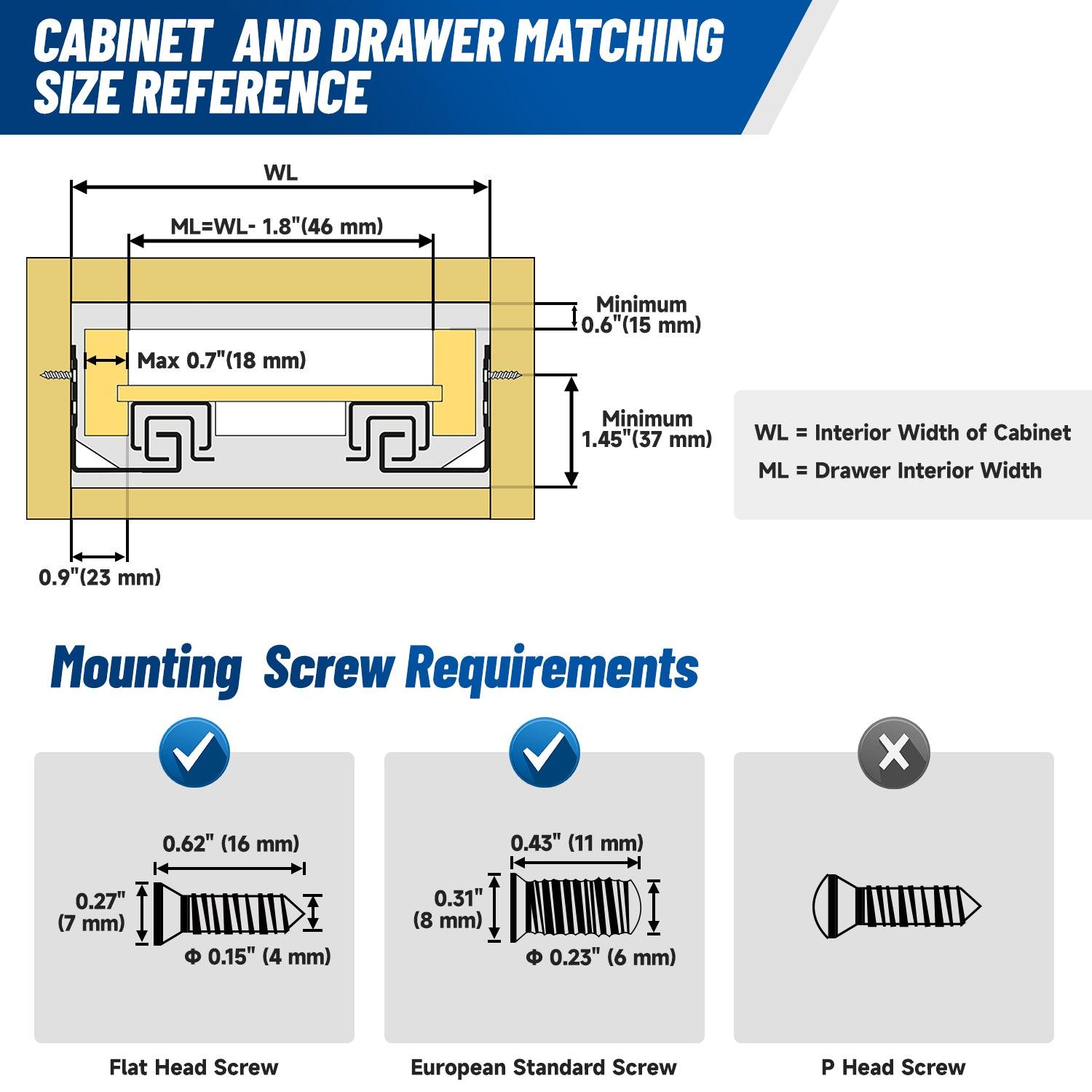 CABINET  AND DRAWER MATCHING SIZE REFERENCE

WL

ML=WL- 1.8"(46 mm)

Minimum 0.6"(15 mm)

Max 0.7"(18 mm)

Minimum 1.45"(37 mm)

0.9"(23 mm)

WL = Interior Width of Cabinet
ML = Drawer Interior Width

Mounting  Screw Requirements

0.62" (16 mm)
0.27" (7 mm)
Φ 0.15" (4 mm)

Flat Head Screw

0.43" (11 mm)
0.31" (8 mm)
Φ 0.23" (6 mm)

European Standard Screw

P Head Screw