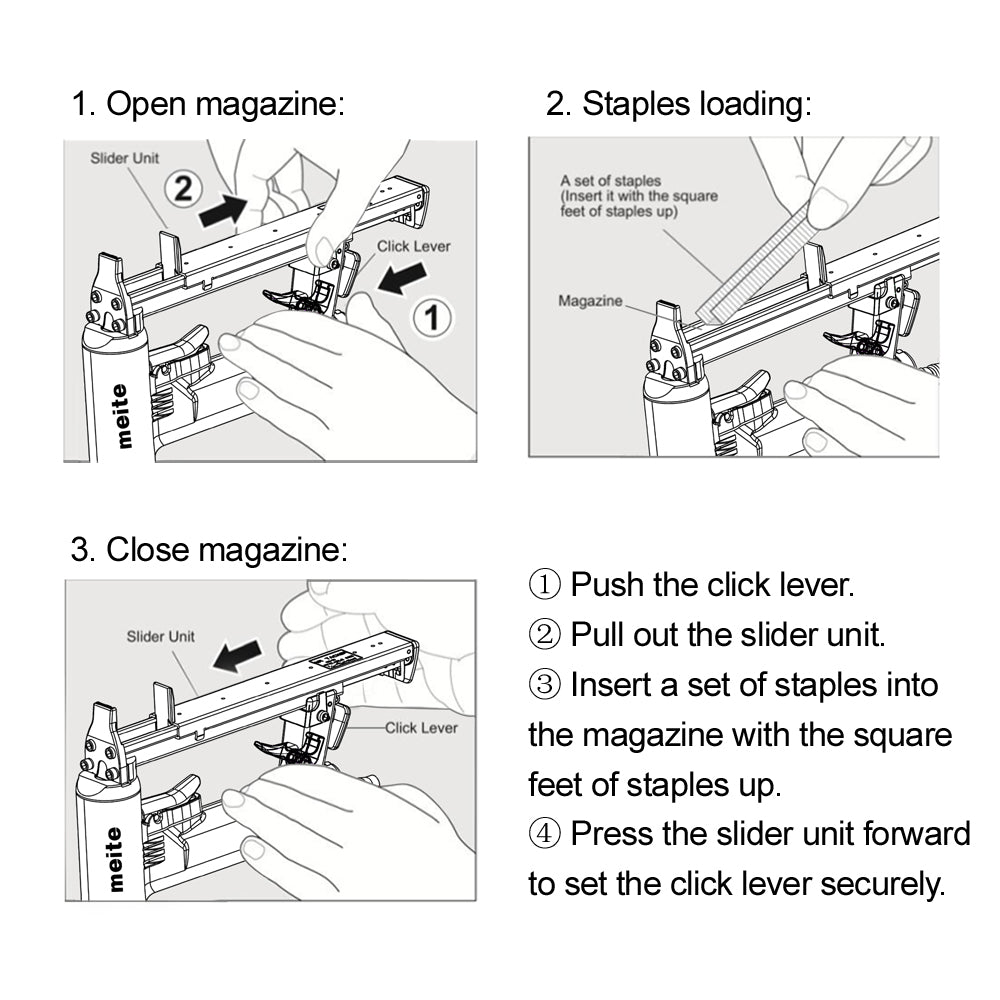 1. Open magazine:

Slider Unit

2

Click Lever

1

meite

2. Staples loading:

A set of staples (Insert it with the square feet of staples up)

Magazine

3. Close magazine:

Slider Unit

Click Lever

meite

① Push the click lever.
② Pull out the slider unit.
③ Insert a set of staples into the magazine with the square feet of staples up.
④ Press the slider unit forward to set the click lever securely.