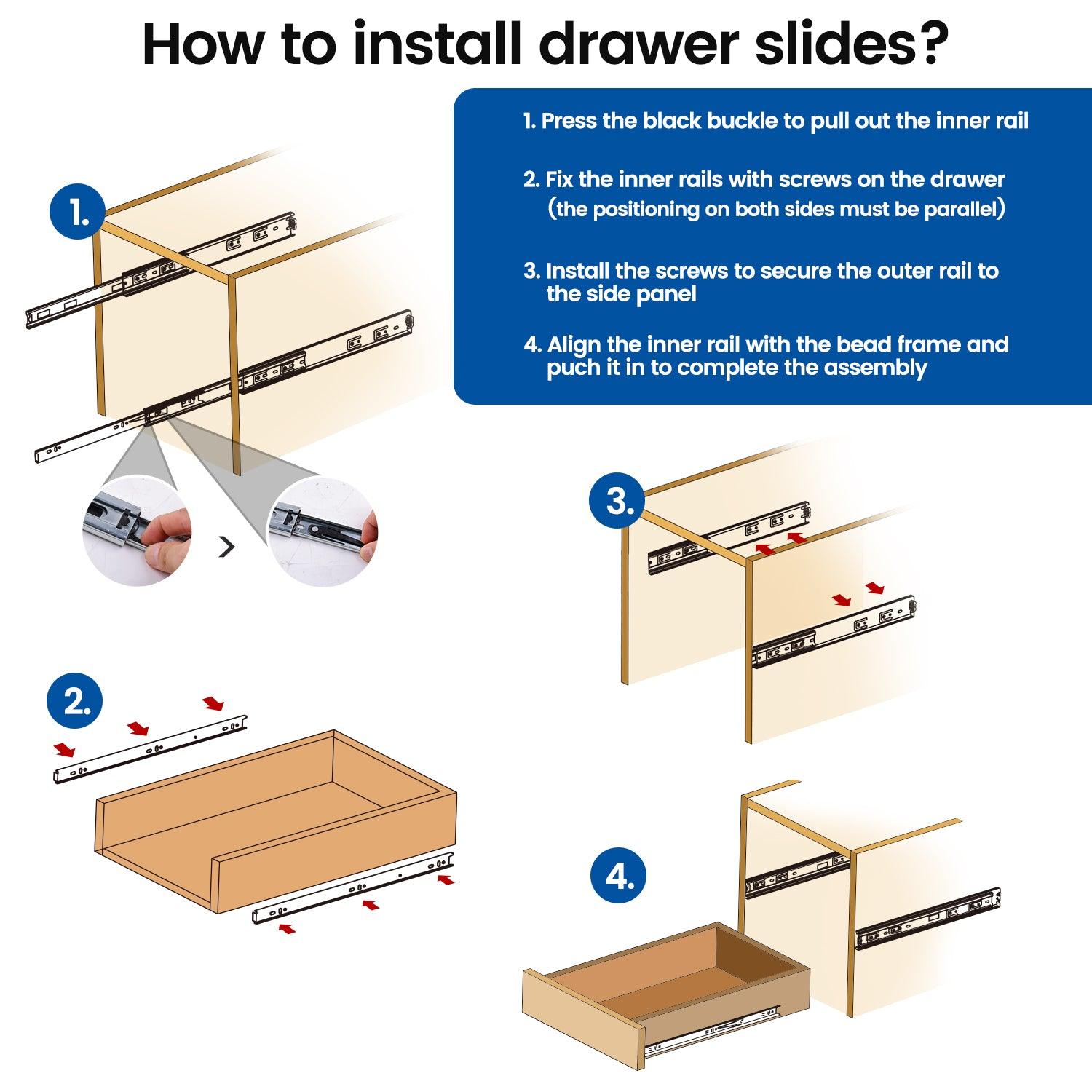 How to install drawer slides?

1. Press the black buckle to pull out the inner rail

2. Fix the inner rails with screws on the drawer (the positioning on both sides must be parallel)

3. Install the screws to secure the outer rail to the side panel

4. Align the inner rail with the bead frame and puch it in to complete the assembly

1.

3.

2.

4.