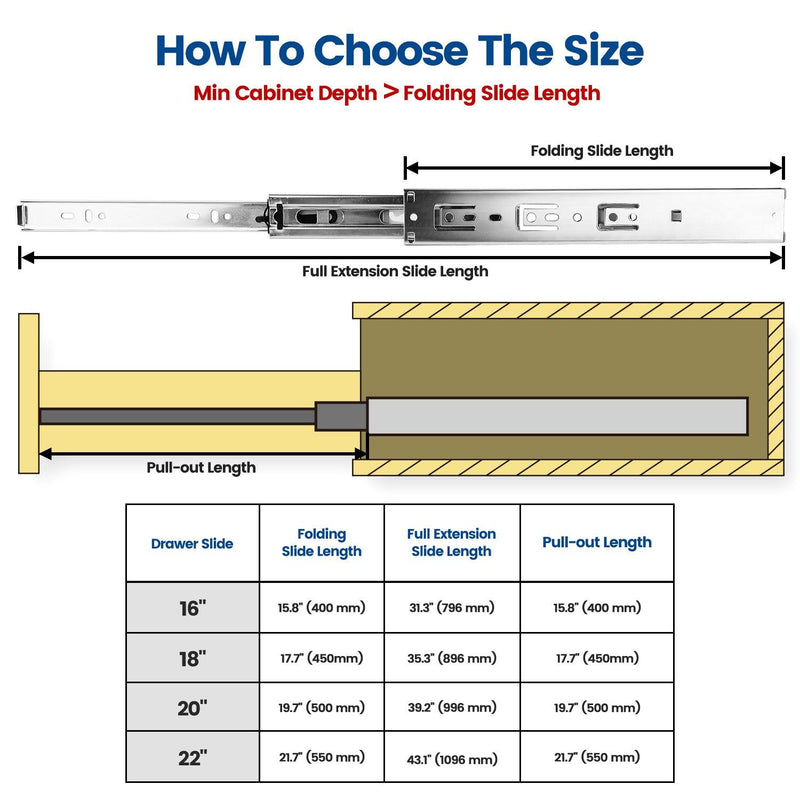 How To Choose The Size

Min Cabinet Depth > Folding Slide Length

Folding Slide Length

Full Extension Slide Length

Pull-out Length

| Drawer Slide | Folding Slide Length | Full Extension Slide Length | Pull-out Length |
|---|---|---|---|
| 16" | 15.8" (400 mm) | 31.3" (796 mm) | 15.8" (400 mm) |
| 18" | 17.7" (450mm) | 35.3" (896 mm) | 17.7" (450mm) |
| 20" | 19.7" (500 mm) | 39.2" (996 mm) | 19.7" (500 mm) |
| 22" | 21.7" (550 mm) | 43.1" (1096 mm) | 21.7" (550 mm) |