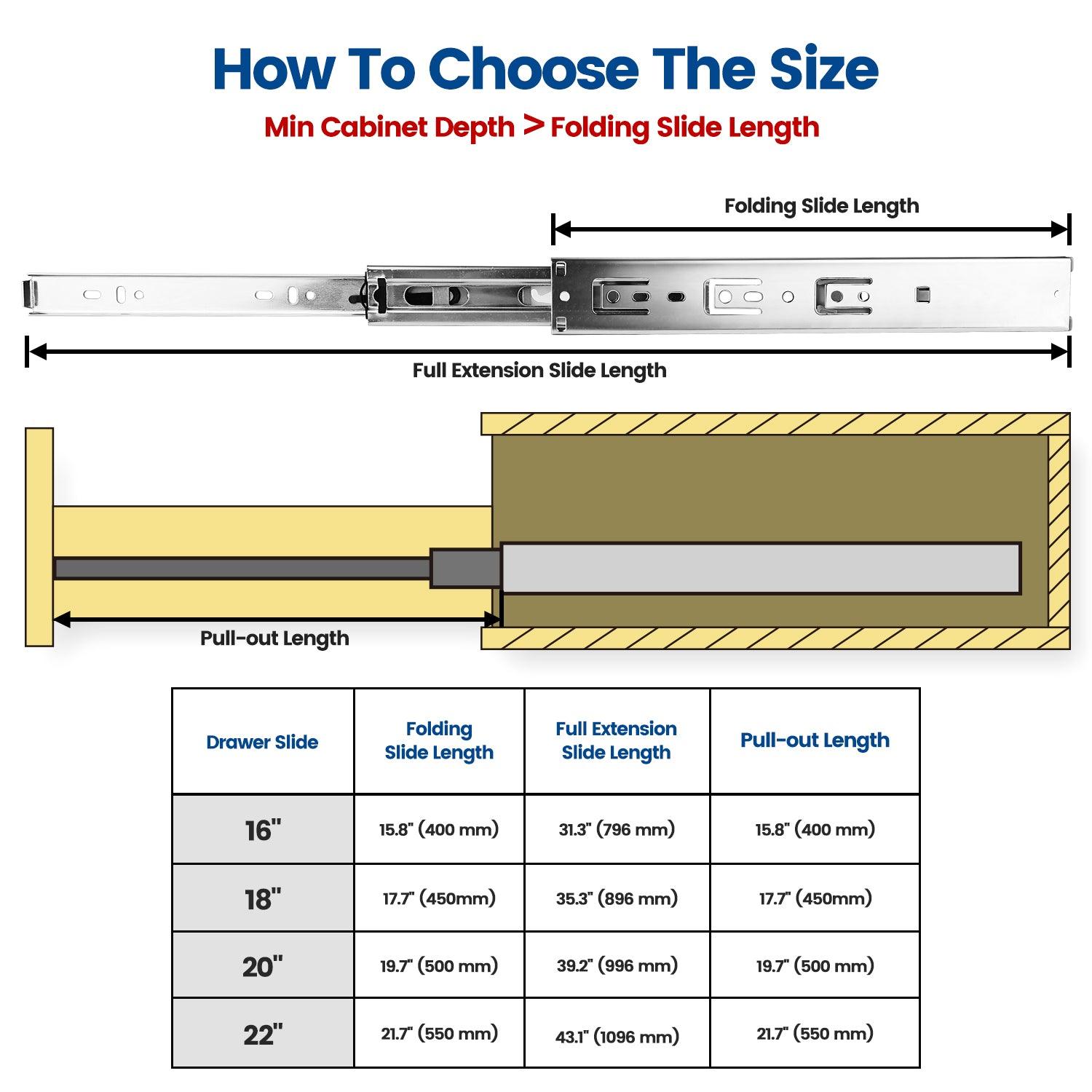 How To Choose The Size

Min Cabinet Depth > Folding Slide Length

Folding Slide Length

Full Extension Slide Length

Pull-out Length

| Drawer Slide | Folding Slide Length | Full Extension Slide Length | Pull-out Length |
|---|---|---|---|
| 16" | 15.8" (400 mm) | 31.3" (796 mm) | 15.8" (400 mm) |
| 18" | 17.7" (450mm) | 35.3" (896 mm) | 17.7" (450mm) |
| 20" | 19.7" (500 mm) | 39.2" (996 mm) | 19.7" (500 mm) |
| 22" | 21.7" (550 mm) | 43.1" (1096 mm) | 21.7" (550 mm) |